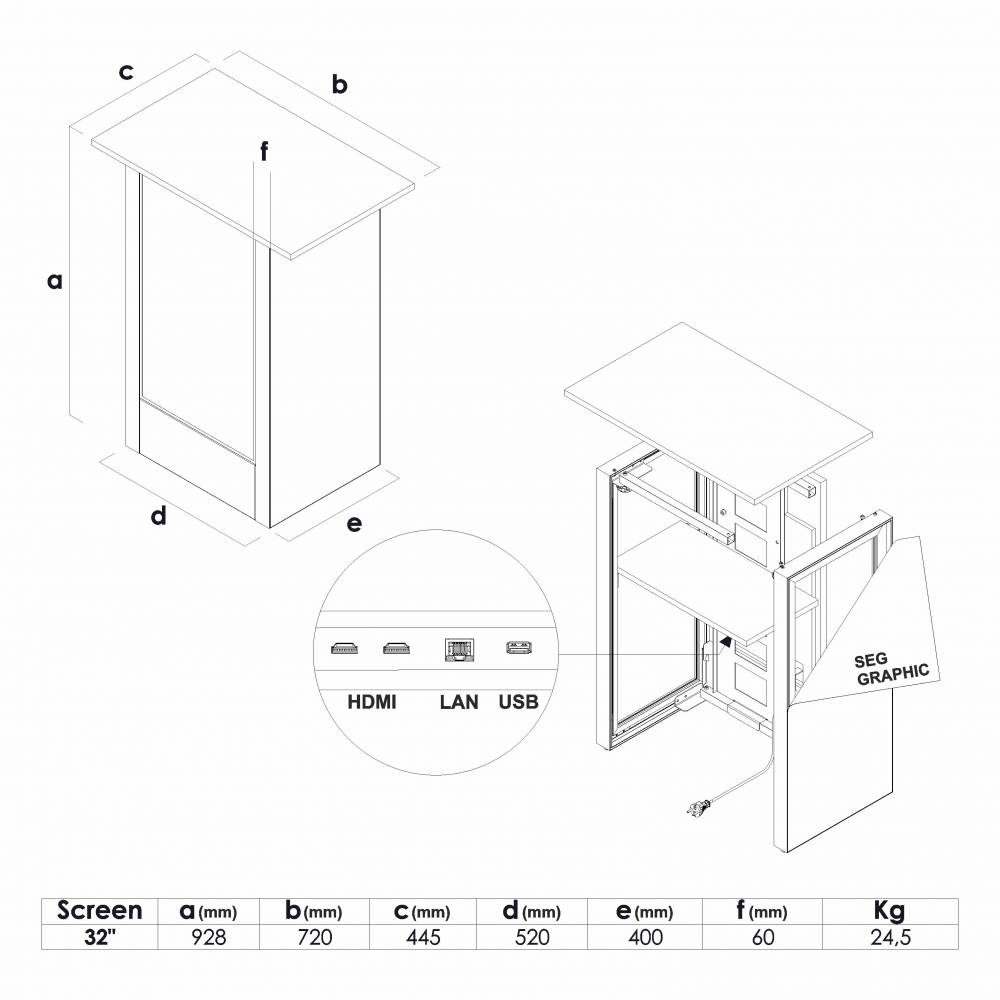 c

b

f

a

d

e

HDMI LAN USB

SEG GRAPHIC

| Screen | a (mm) | b (mm) | c (mm) | d (mm) | e (mm) | f (mm) | Kg |
|---|---|---|---|---|---|---|---|
| 32" | 928 | 720 | 445 | 520 | 400 | 60 | 24,5 |