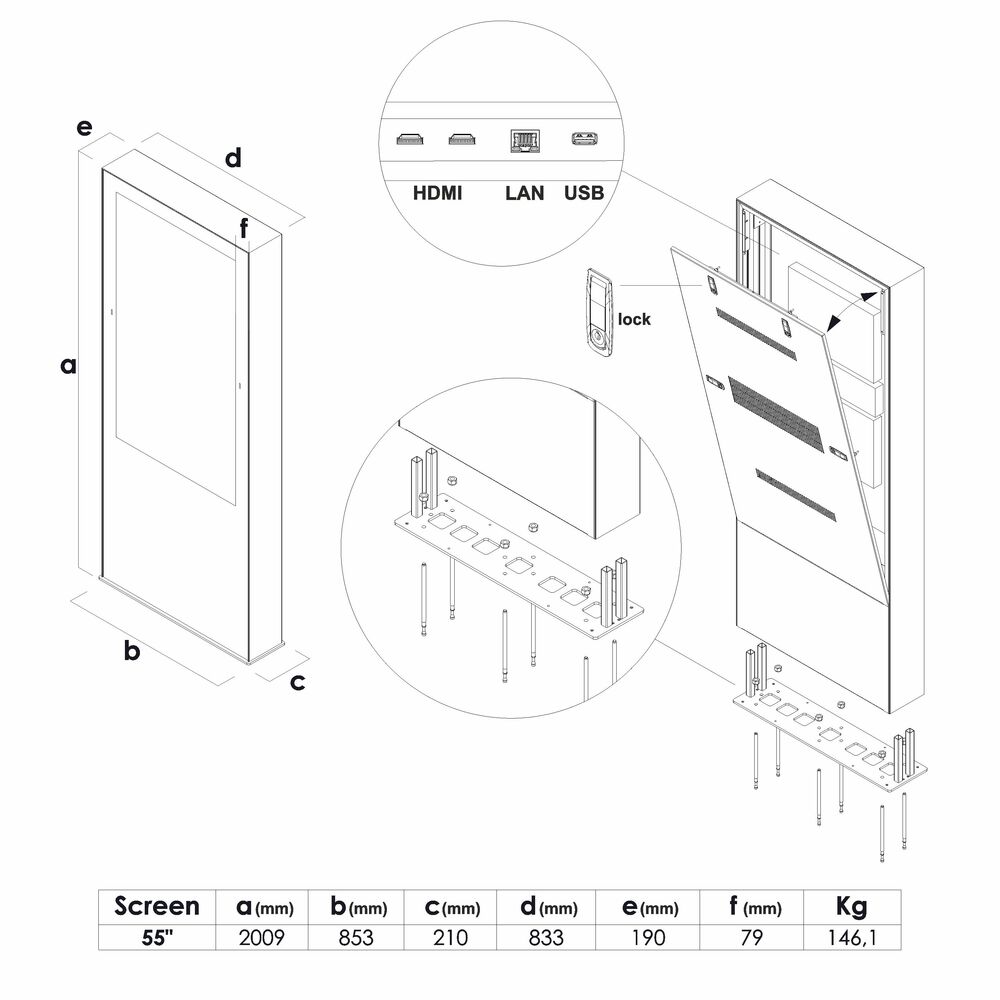 e

d

f

a

b

c

HDMI LAN USB

lock

| Screen | a (mm) | b (mm) | c (mm) | d (mm) | e (mm) | f (mm) | Kg |
|---|---|---|---|---|---|---|---|
| 55" | 2009 | 853 | 210 | 833 | 190 | 79 | 146,1 |