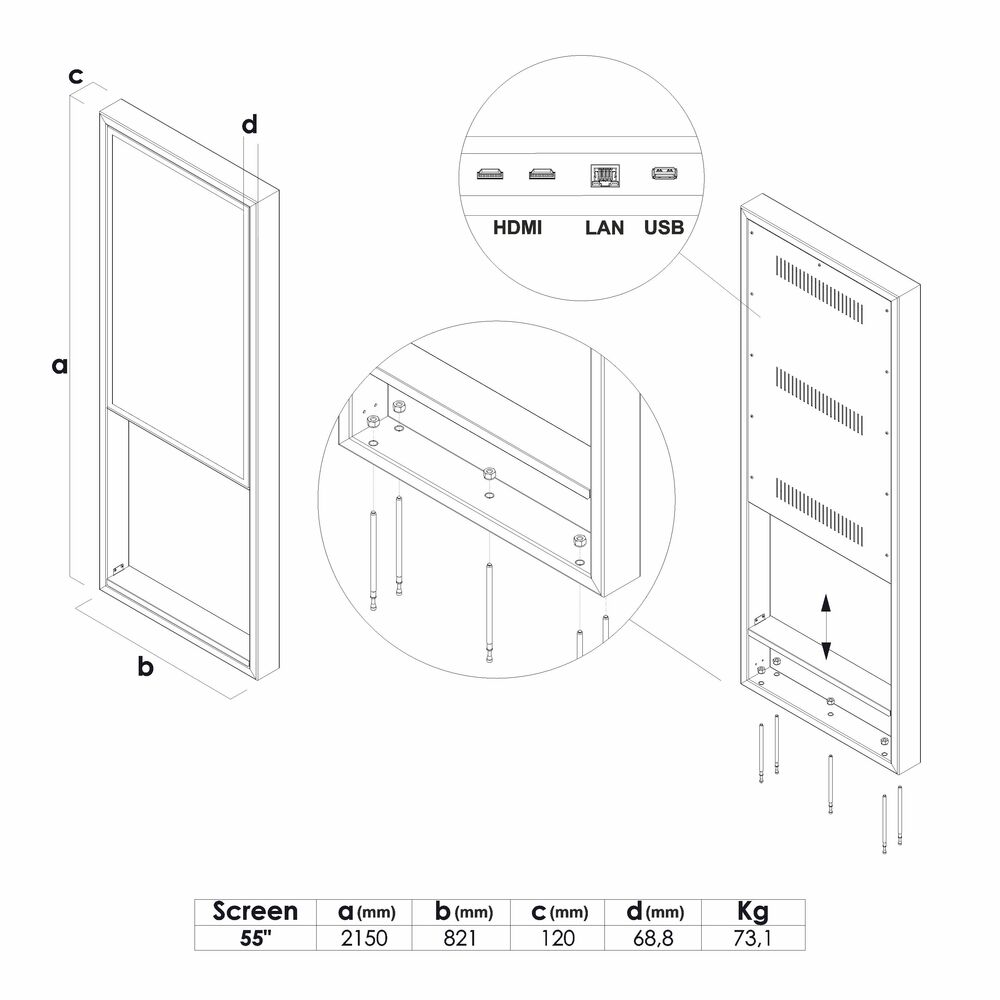 c

d

a

b

HDMI LAN USB

| Screen | a (mm) | b (mm) | c (mm) | d (mm) | Kg |
|---|---|---|---|---|---|
| 55" | 2150 | 821 | 120 | 68,8 | 73,1 |